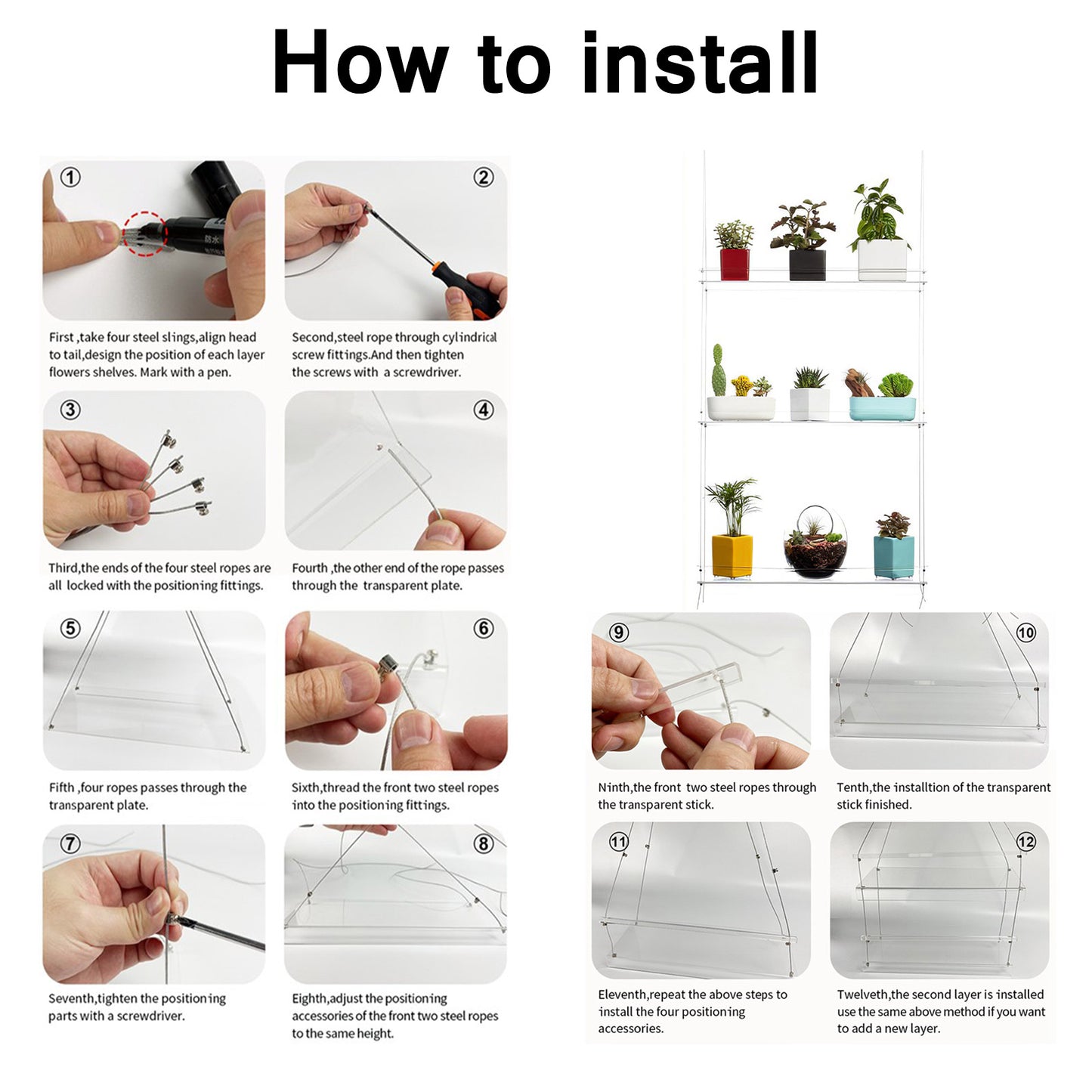 How to install

①

First ,take four steel slings,align head to tail,design the position of each layer flowers shelves. Mark with a pen.

②

Second,steel rope through cylindrical screw fittings.And then tighten the screws with a screwdriver.

③

Third,the ends of the four steel ropes are all locked with the positioning fittings.

④

Fourth ,the other end of the rope passes through the transparent plate.

⑤

Fifth ,four ropes passes through the transparent plate.

⑥

Sixth,thread the front two steel ropes into the positioning fittings.

⑦

Seventh,tighten the positioning parts with a screwdriver.

⑧

Eighth,adjust the positioning accessories of the front two steel ropes to the same height.

⑨

Ninth,the front two steel ropes through the transparent stick.

⑩

Tenth,the installtion of the transparent stick finished.

⑪

Eleventh,repeat the above steps to install the four positioning accessories.

⑫

Twelveth,the second layer is installed use the same above method if you want to add a new layer.